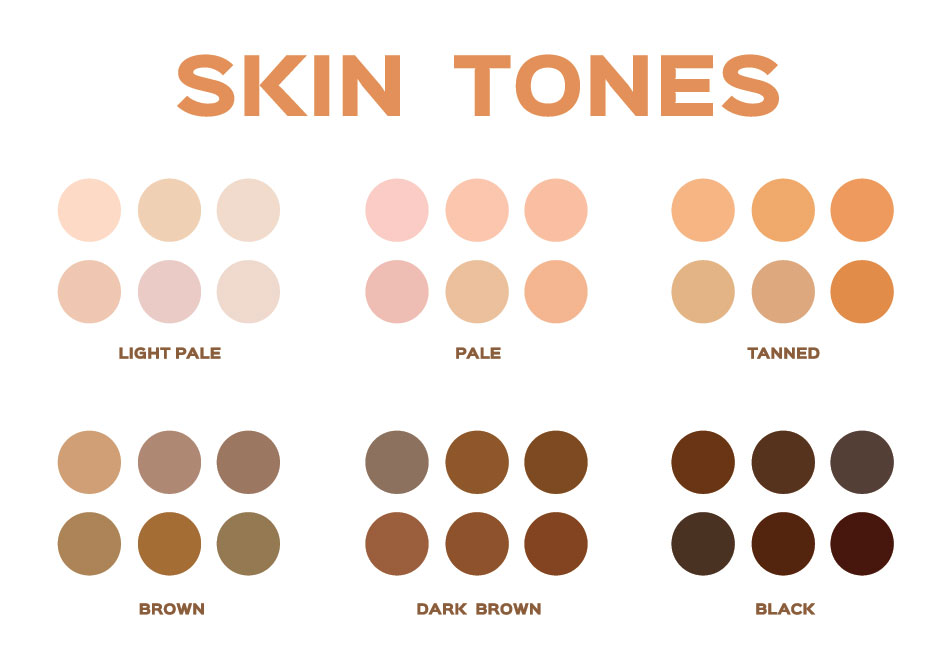 SKIN TONES

LIGHT PALE

PALE

TANNED

BROWN

DARK BROWN

BLACK